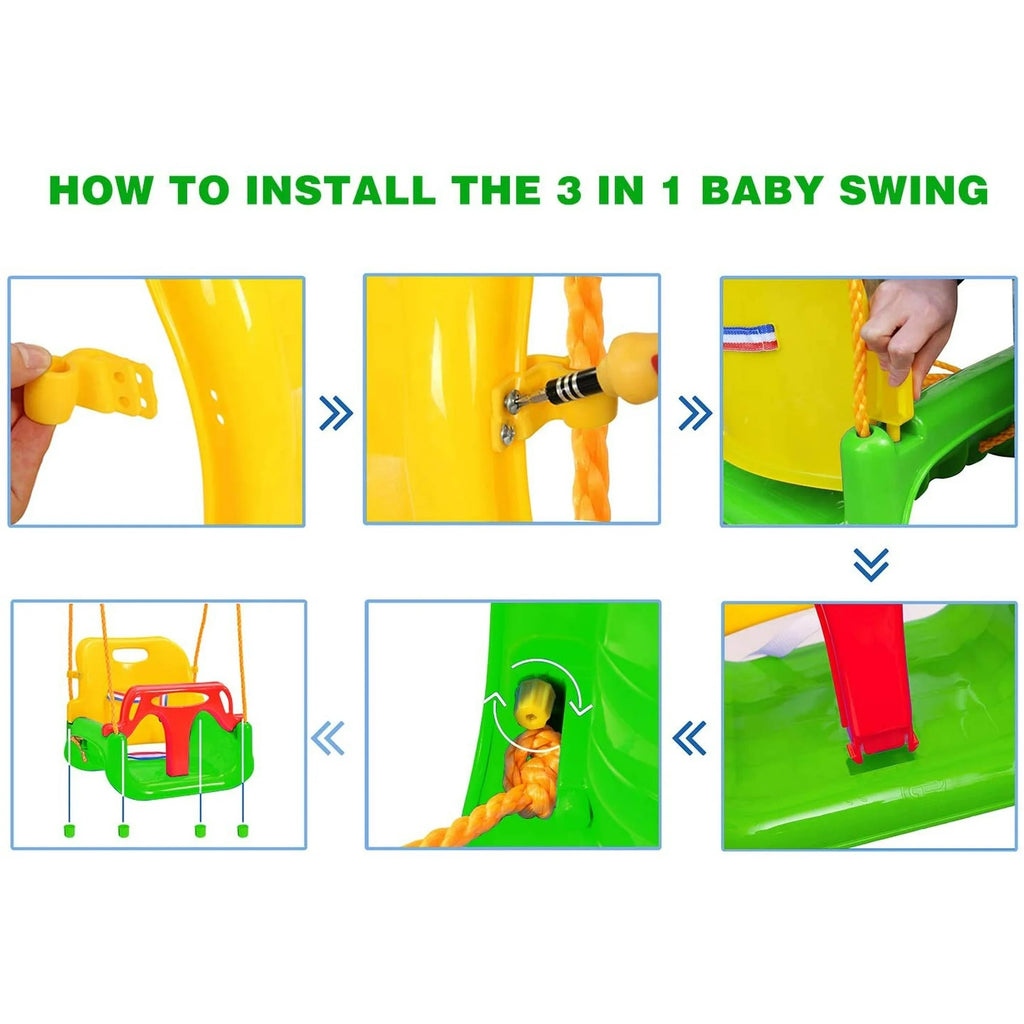 HOW TO INSTALL THE 3 IN 1 BABY SWING