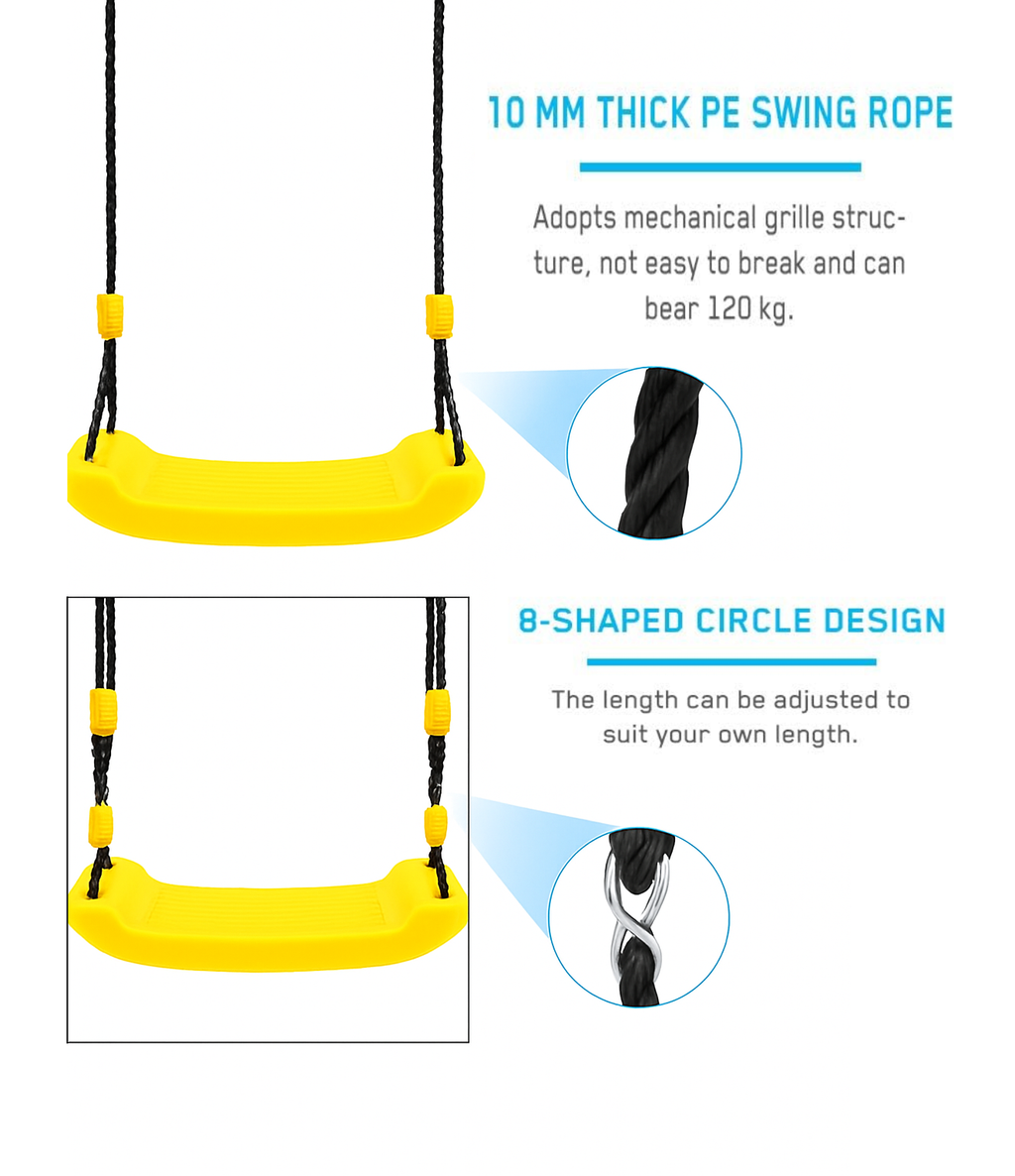 10 MM THICK PE SWING ROPE

Adopts mechanical grille structure, not easy to break and can bear 120 kg.

8-SHAPED CIRCLE DESIGN

The length can be adjusted to suit your own length.