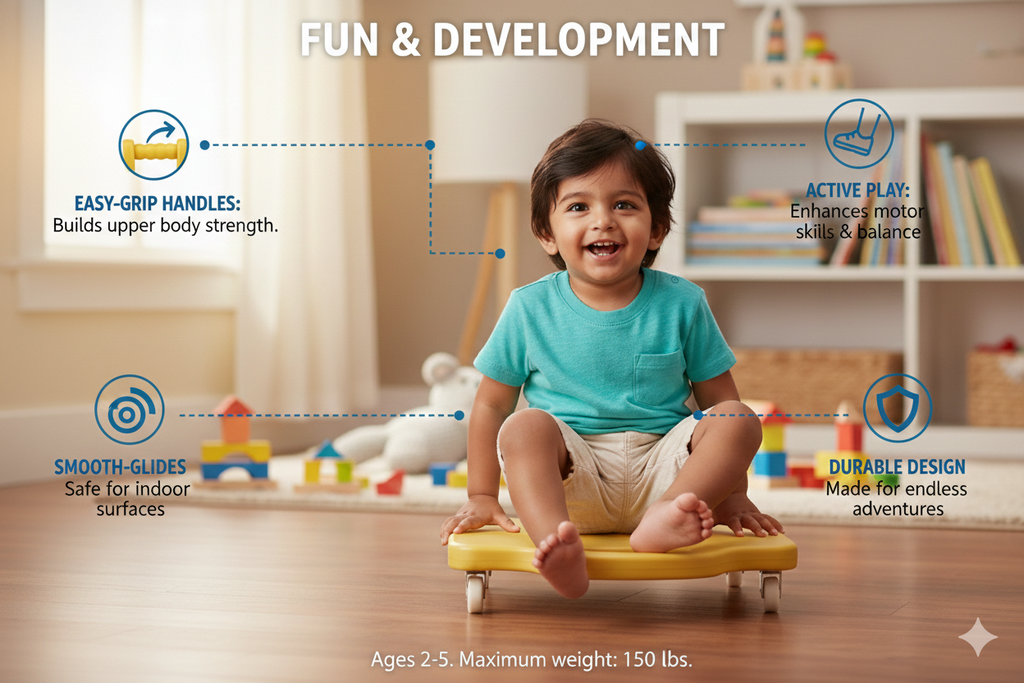 FUN & DEVELOPMENT

EASY-GRIP HANDLES:
Builds upper body strength.

ACTIVE PLAY:
Enhances motor skills & balance

SMOOTH-GLIDES
Safe for indoor surfaces

DURABLE DESIGN
Made for endless adventures

Ages 2-5. Maximum weight: 150 lbs.