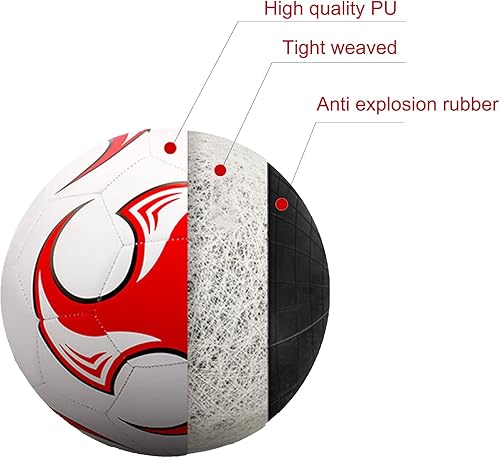 High quality PU

Tight weaved

Anti explosion rubber